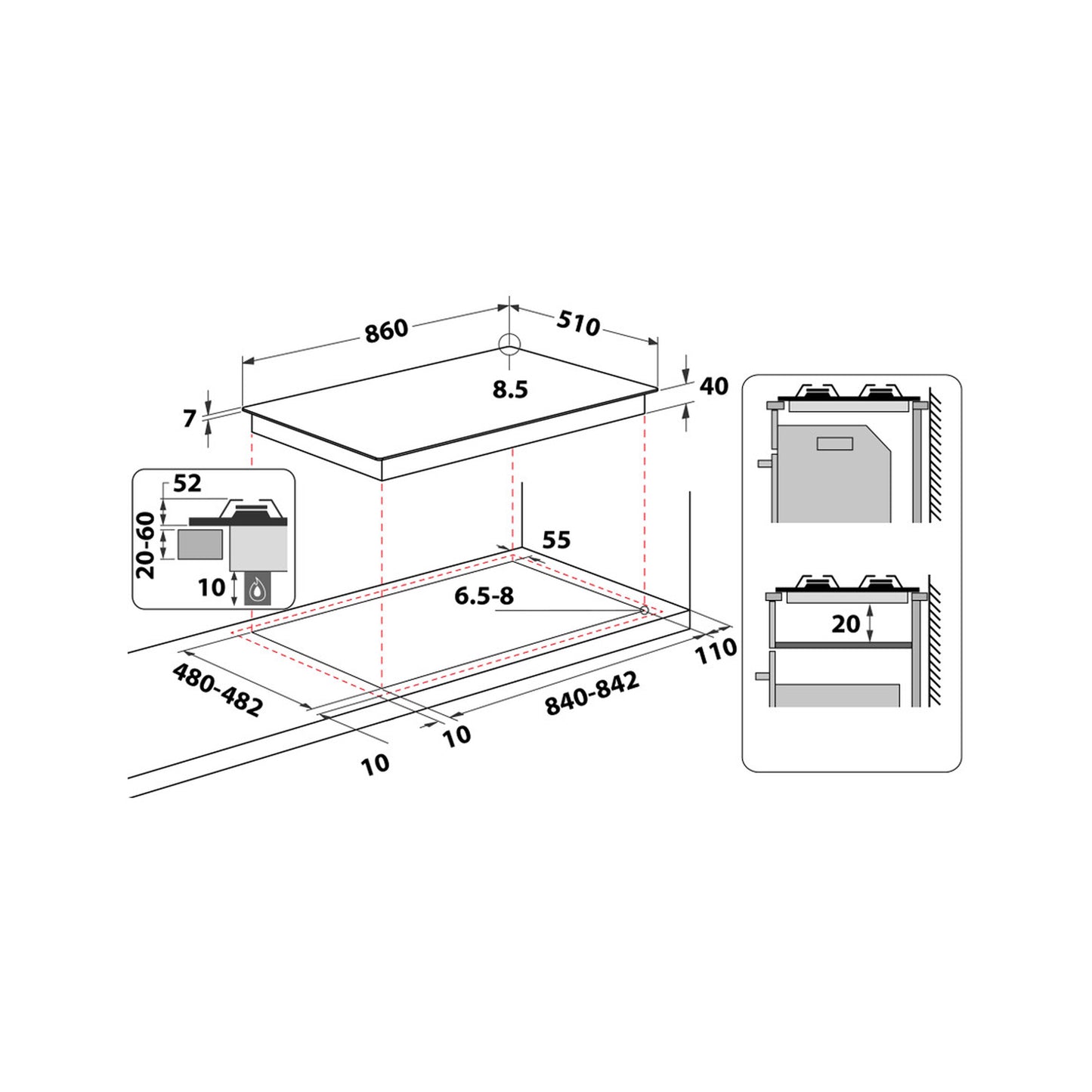 860
510
8.5
40
7
52
20-60
10
55
6.5-8
110
480-482
840-842
10
10
20