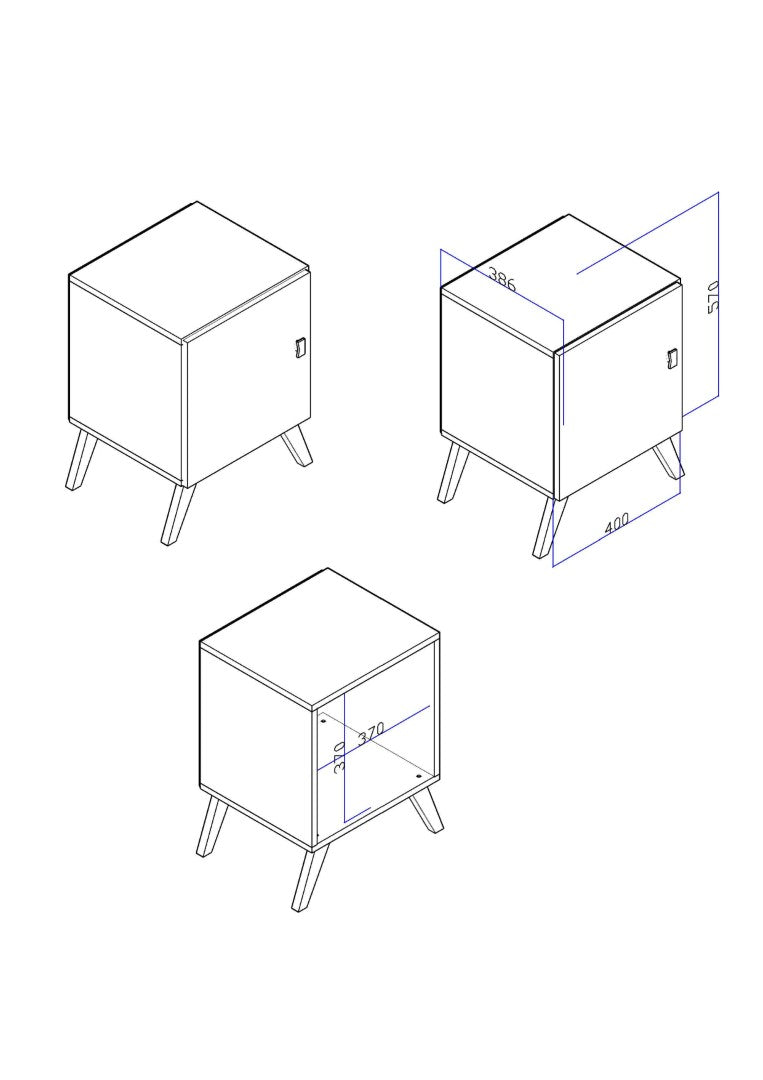 386
570
400
370
370