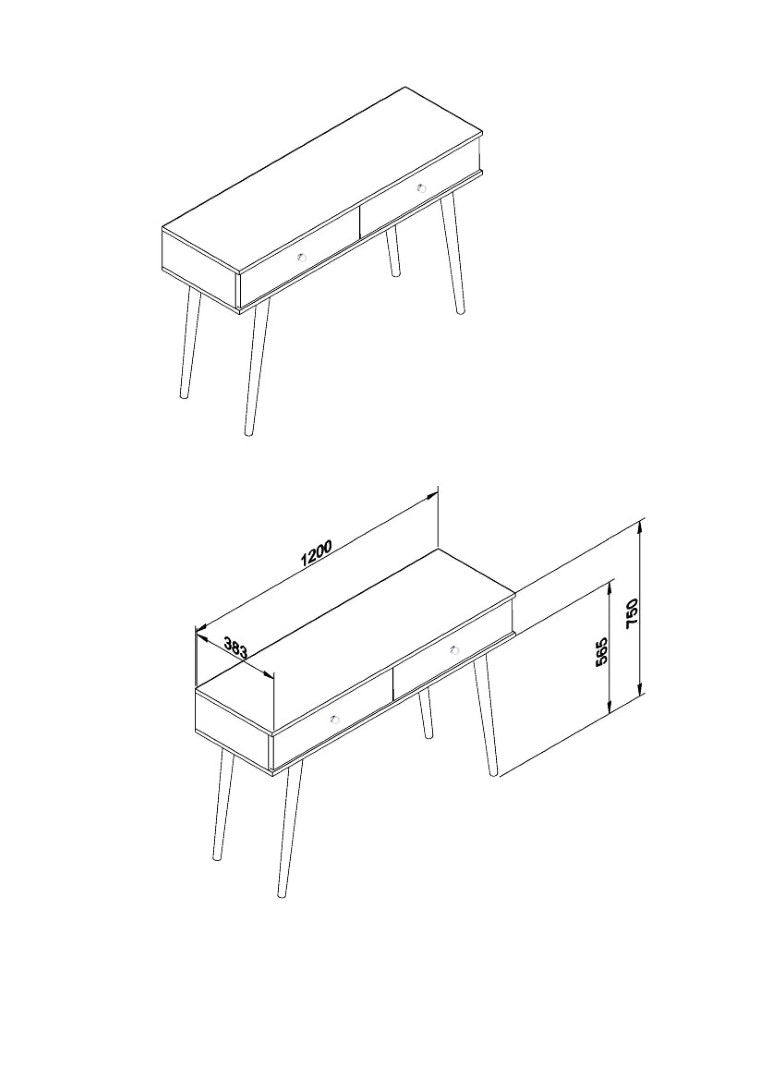 1200
383
565
750